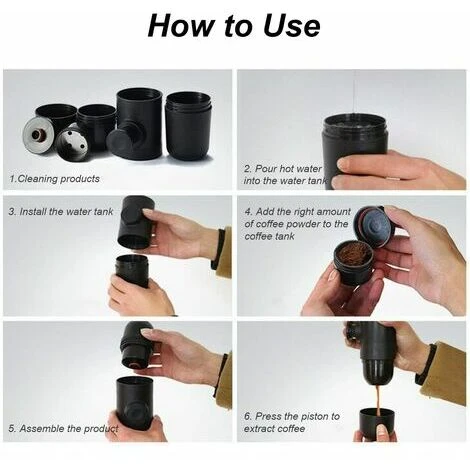 How to Use

1.Cleaning products

2. Pour hot water into the water tank

3. Install the water tank

4. Add the right amount of coffee powder to the coffee tank

5. Assemble the product

6. Press the piston to extract coffee