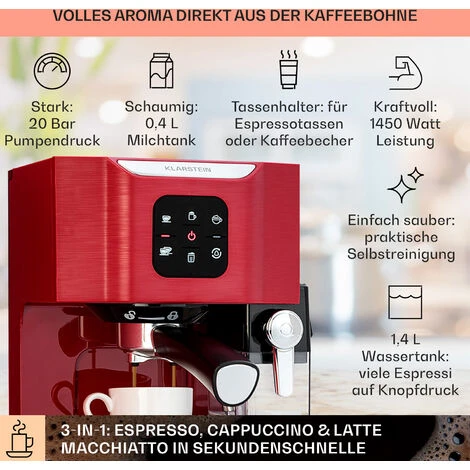 VOLLES AROMA DIREKT AUS DER KAFFEEBOHNE

Stark: 20 Bar Pumpendruck

Schaumig: 0,4 L Milchtank

Tassenhalter: für Espressotassen oder Kaffeebecher

Kraftvoll: 1450 Watt Leistung

KLARSTEIN

Einfach sauber: praktische Selbstreinigung

1,4 L Wassertank: viele Espressi auf Knopfdruck

3-IN-1: ESPRESSO, CAPPUCCINO & LATTE MACCHIATTO IN SEKUNDENSCHNELLE