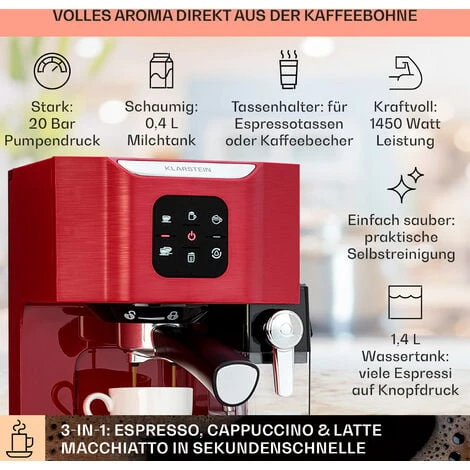 VOLLES AROMA DIREKT AUS DER KAFFEEBOHNE

Stark: 20 Bar Pumpendruck

Schaumig: 0,4 L Milchtank

Tassenhalter: für Espressotassen oder Kaffeebecher

Kraftvoll: 1450 Watt Leistung

KLARSTEIN

Einfach sauber: praktische Selbstreinigung

1,4 L Wassertank: viele Espressi auf Knopfdruck

3-IN-1: ESPRESSO, CAPPUCCINO & LATTE MACCHIATTO IN SEKUNDENSCHNELLE